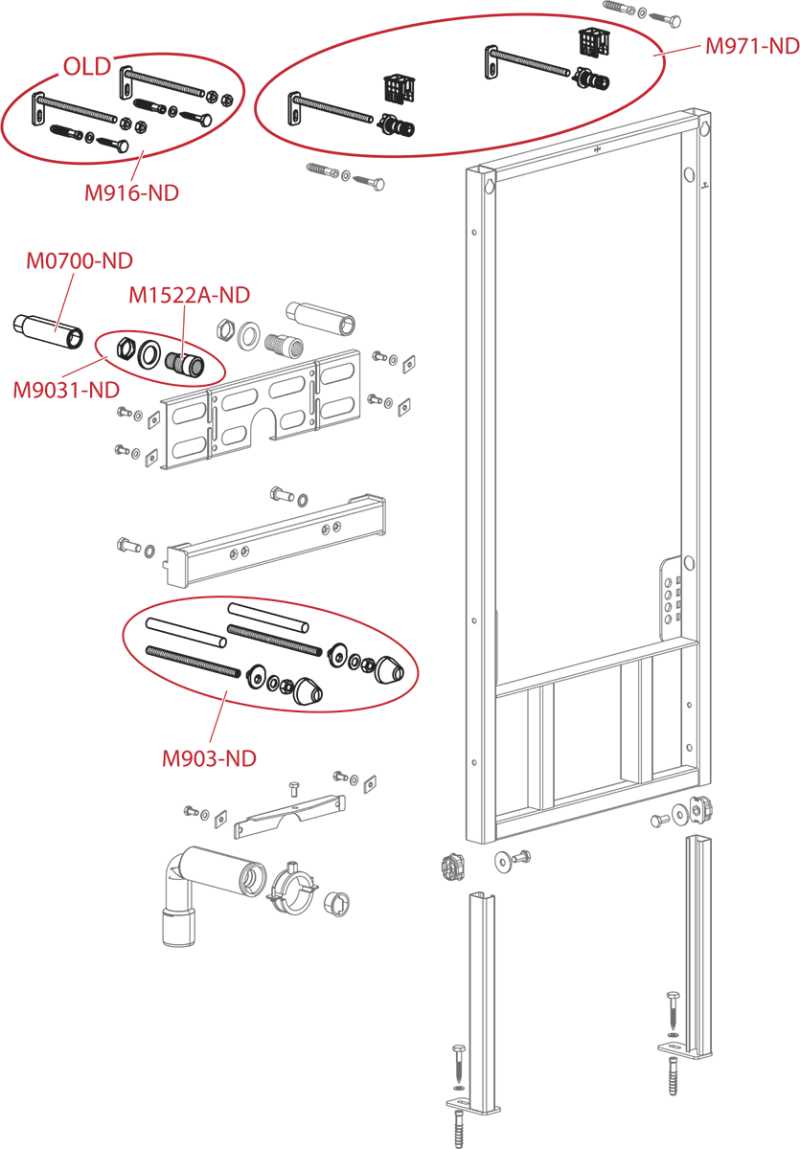 OLD

M971-ND

M916-ND

M0700-ND

M1522A-ND

M9031-ND

M903-ND