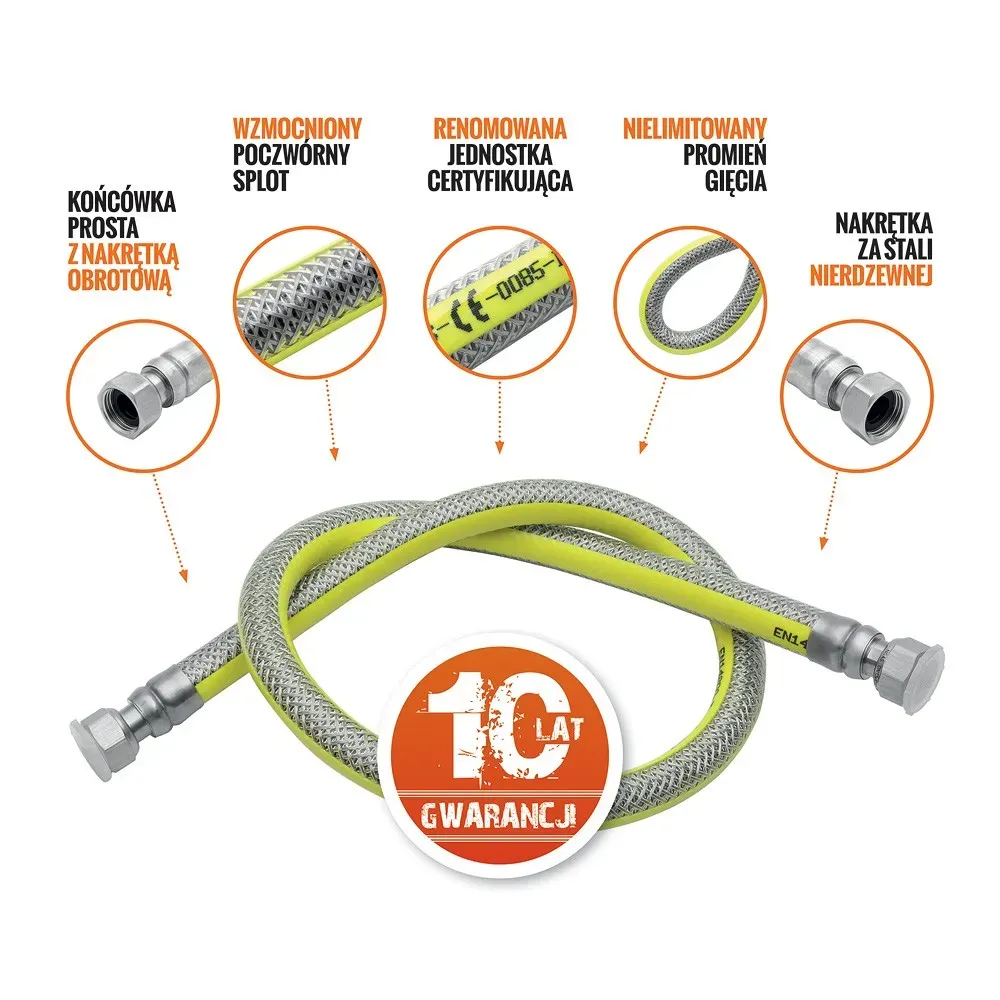 KOŃCÓWKA PROSTA Z NAKRĘTKĄ OBROTOWĄ

WZMOCNIONY POCZWÓRNY SPLOT

RENOMOWANA JEDNOSTKA CERTYFIKUJĄCA

CE 0085

NIELIMITOWANY PROMIEŃ GIĘCIA

NAKRĘTKA ZA STALI NIERDZEWNEJ

EN14

10 LAT GWARANCJI